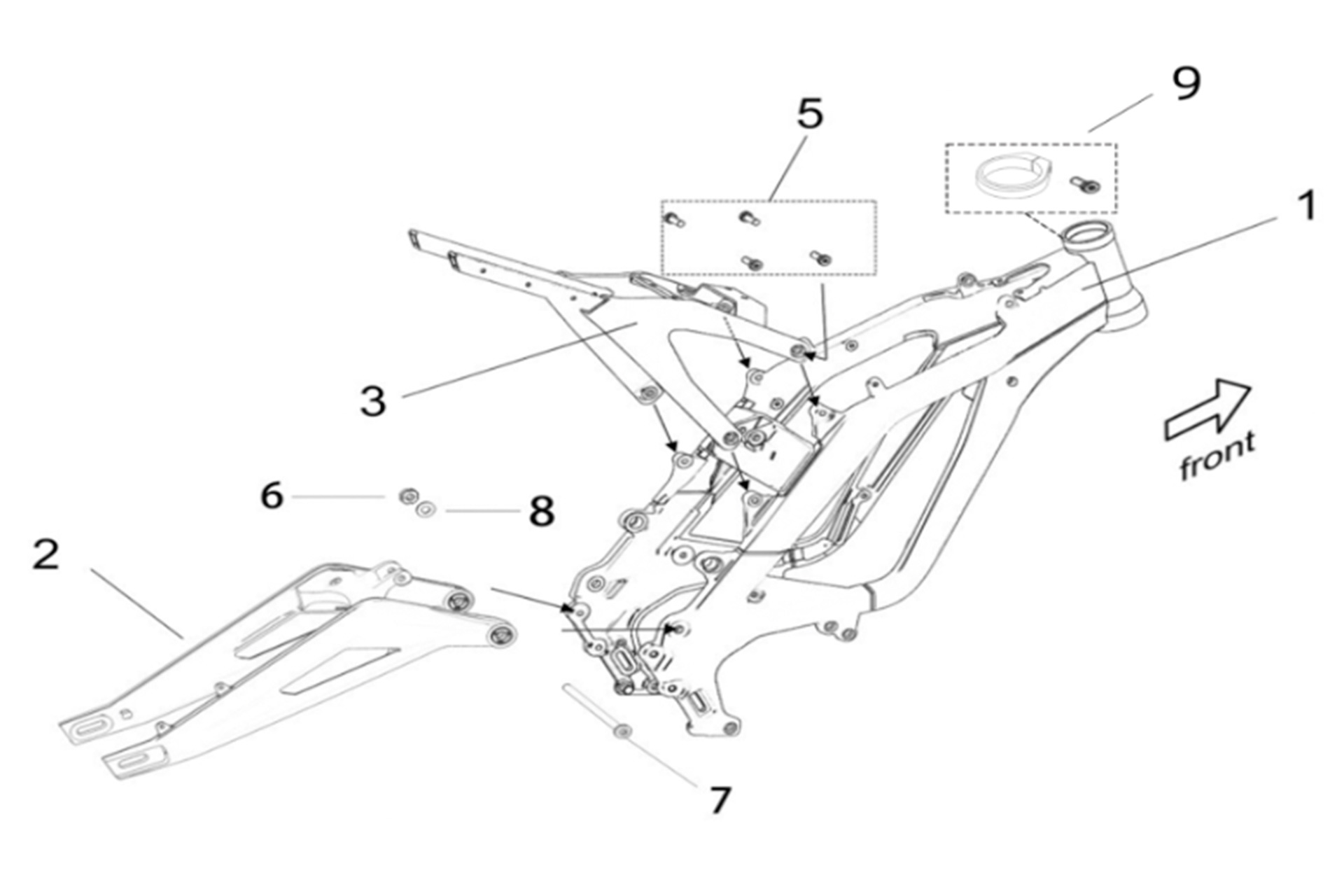 9
5
1
3
front
6
8
2
7