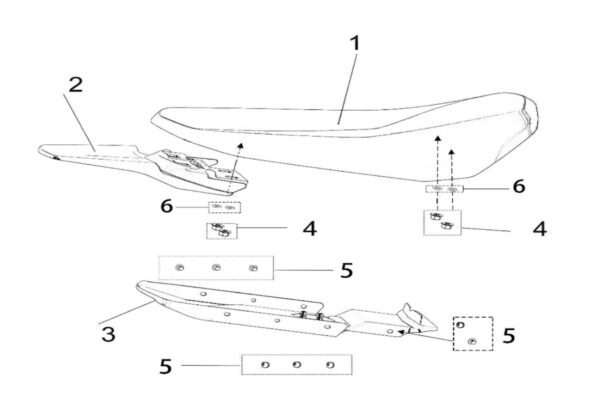 1
2
6
6
4
4
5
3
5
5