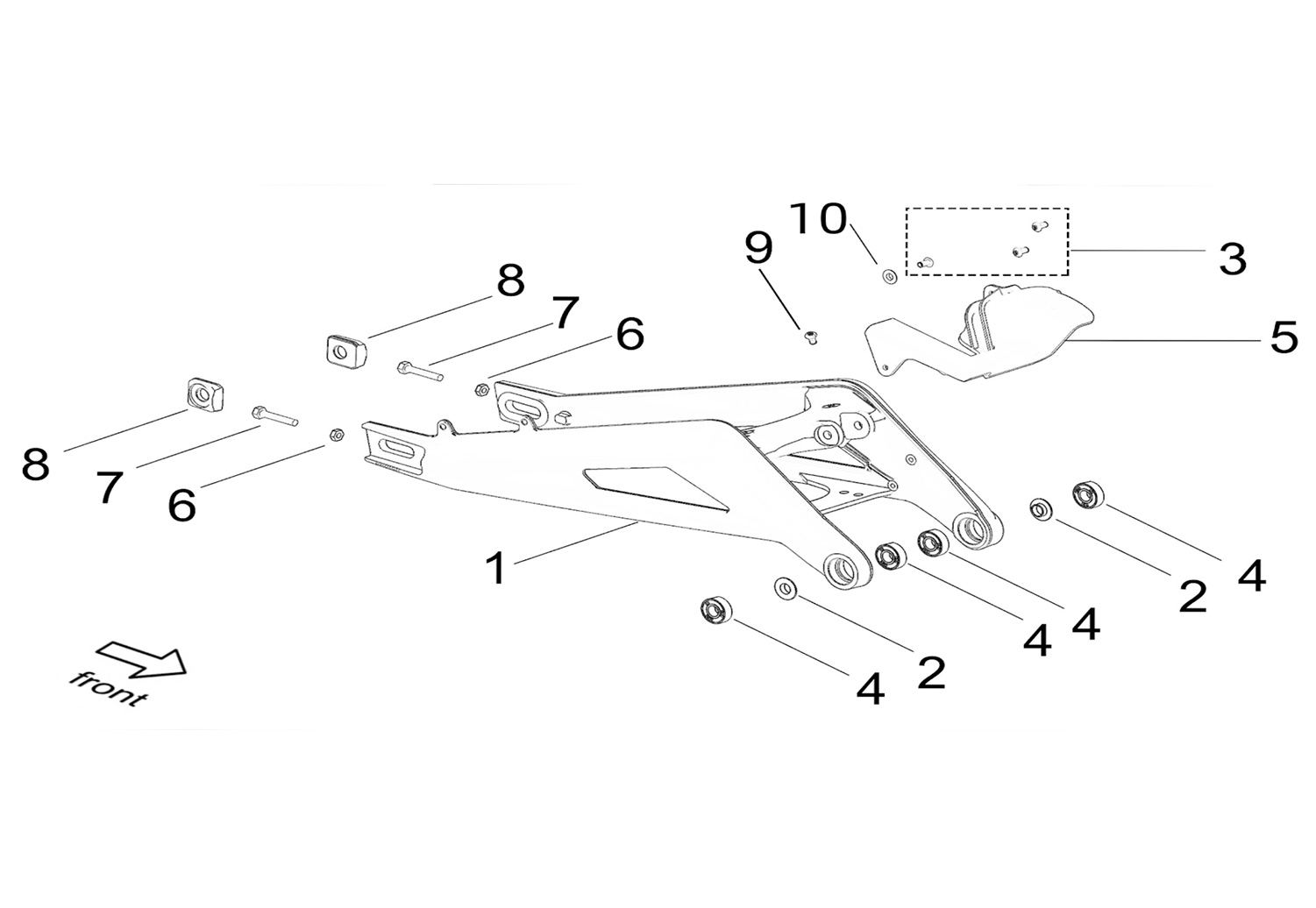 10
9
3
8
7
6
5
8
7
6
1
2
4
4
4
2
4
front